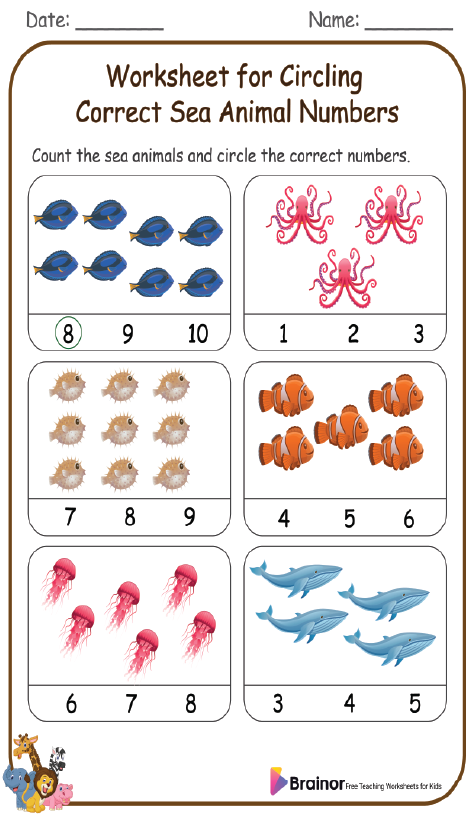 Date: ________ Name: ________

Worksheet for Circling Correct Sea Animal Numbers

Count the sea animals and circle the correct numbers.

8 9 10

1 2 3

7 8 9

4 5 6

6 7 8

3 4 5

Brainor Free Teaching Worksheets for Kids